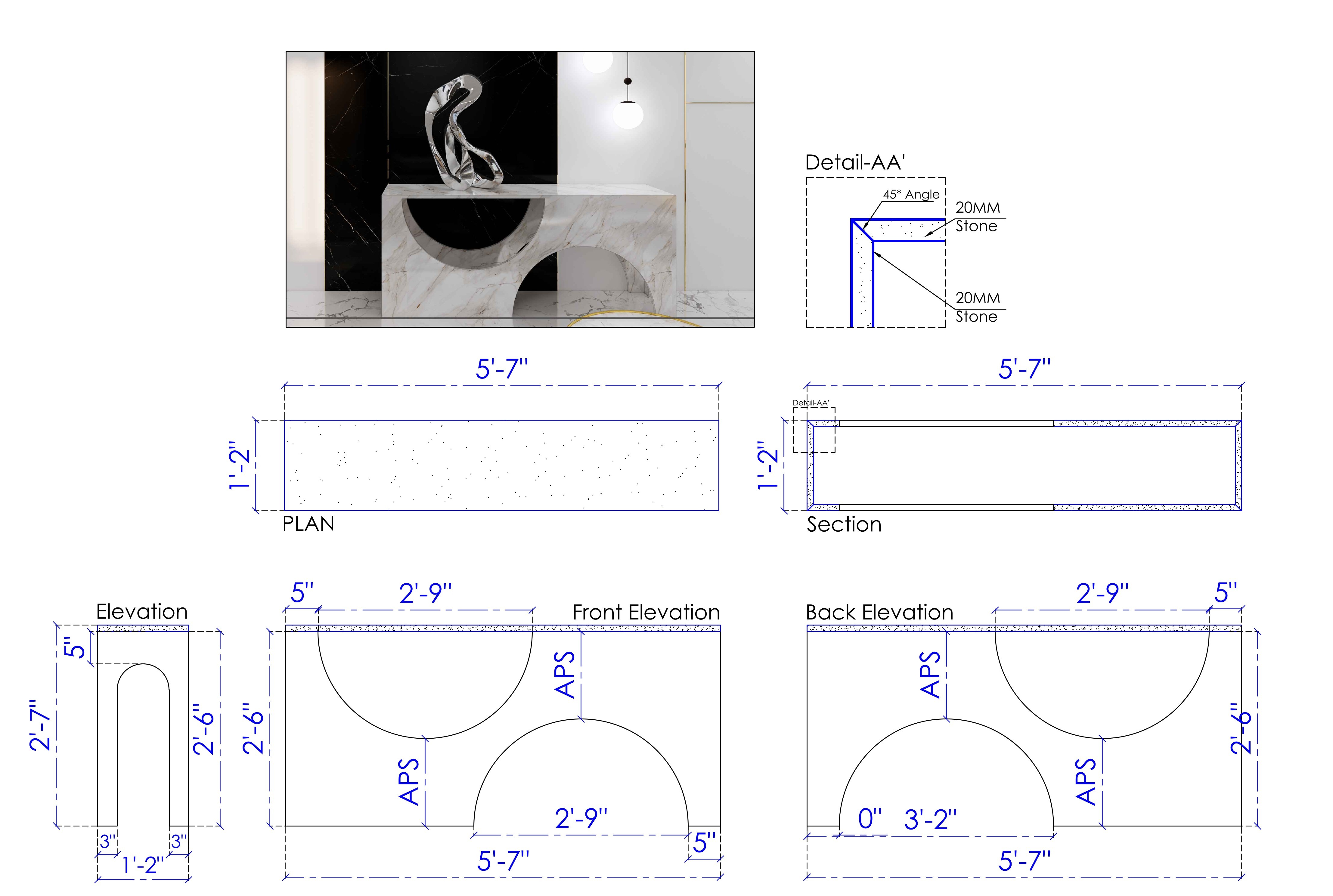 Detail-AA'

45* Angle

20MM Stone

20MM Stone

5'-7"

1'-2"

PLAN

5'-7"

Detail-AA'

1'-2"

Section

Elevation

5"

2'-7"

2'-6"

3"

3"

1'-2"

5"

2'-9"

Front Elevation

2'-6"

APS

APS

2'-9"

5"

5'-7"

Back Elevation

2'-9"

5"

APS

APS

2'-6"

0"

3'-2"

5'-7"